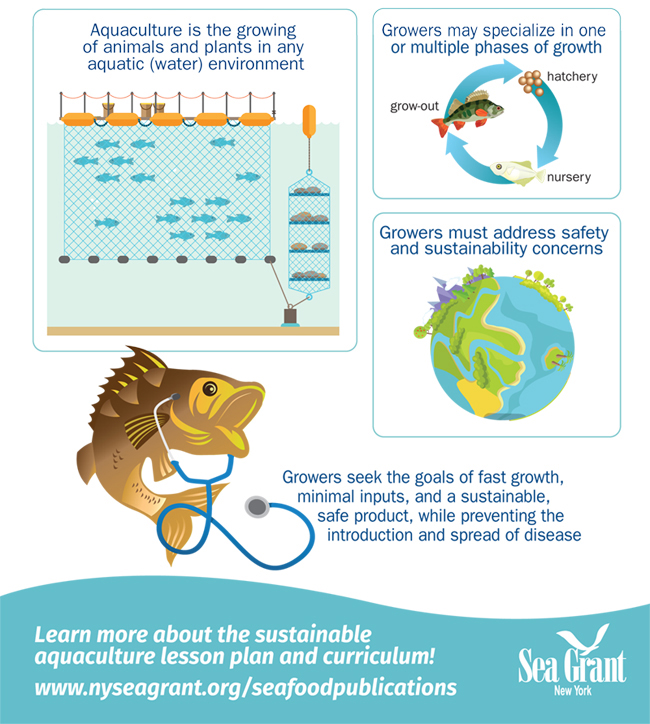 Aquaculture is the growing of animals and plants in any aquatic (water) environment

Growers may specialize in one or multiple phases of growth

hatchery

grow-out

nursery

Growers must address safety and sustainability concerns

Growers seek the goals of fast growth, minimal inputs, and a sustainable, safe product, while preventing the introduction and spread of disease

Learn more about the sustainable aquaculture lesson plan and curriculum!

www.nyseagrant.org/seafoodpublications

Sea Grant
New York