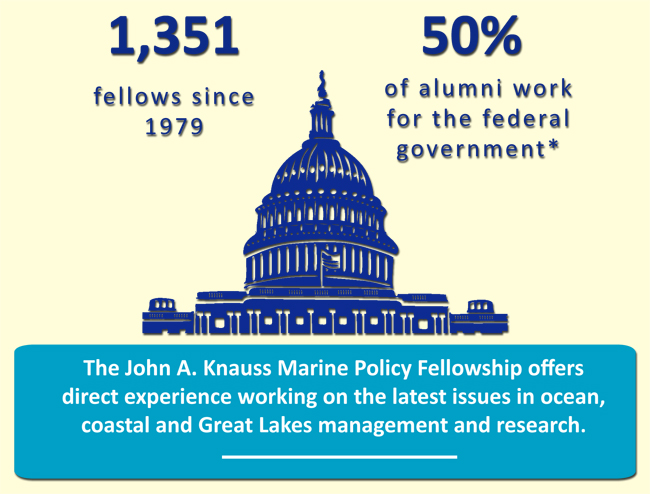 1,351

fellows since 1979

50%

of alumni work for the federal government*

The John A. Knauss Marine Policy Fellowship offers direct experience working on the latest issues in ocean, coastal and Great Lakes management and research.